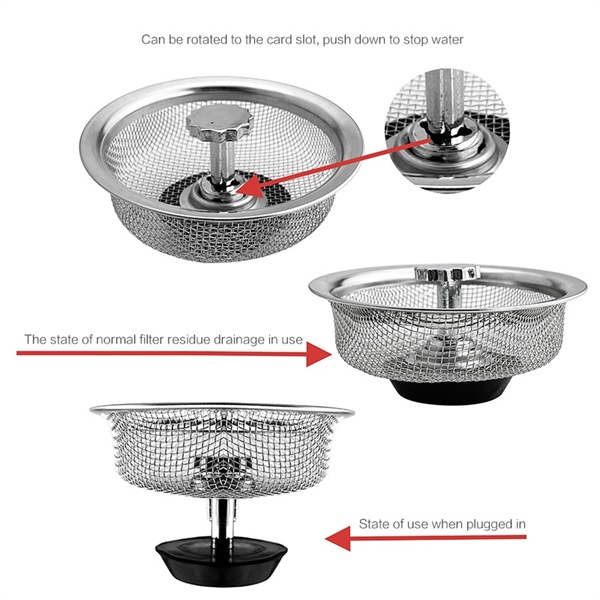 Can be rotated to the card slot, push down to stop water

The state of normal filter residue drainage in use

State of use when plugged in