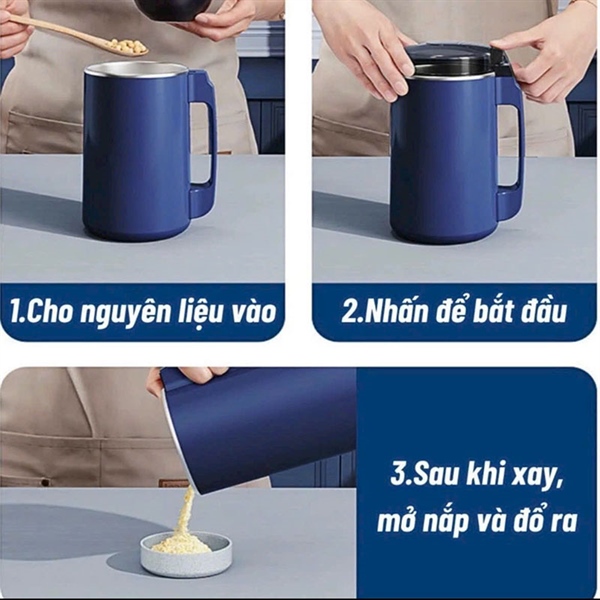 1.Cho nguyên liệu vào

2.Nhấn để bắt đầu

3.Sau khi xay, mở nắp và đổ ra